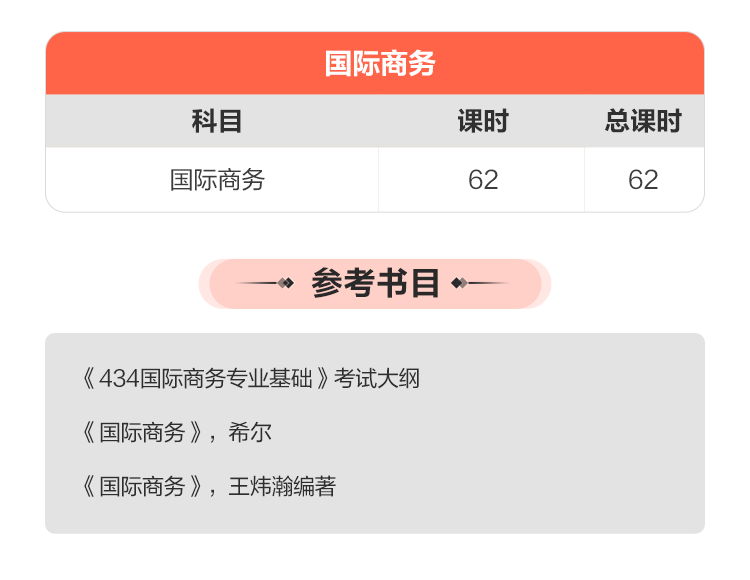 国际商务

| 科目 | 课时 | 总课时 |
|---|---|---|
| 国际商务 | 62 | 62 |

参考书目

《434国际商务专业基础》考试大纲

《国际商务》，希尔

《国际商务》，王炜瀚编著