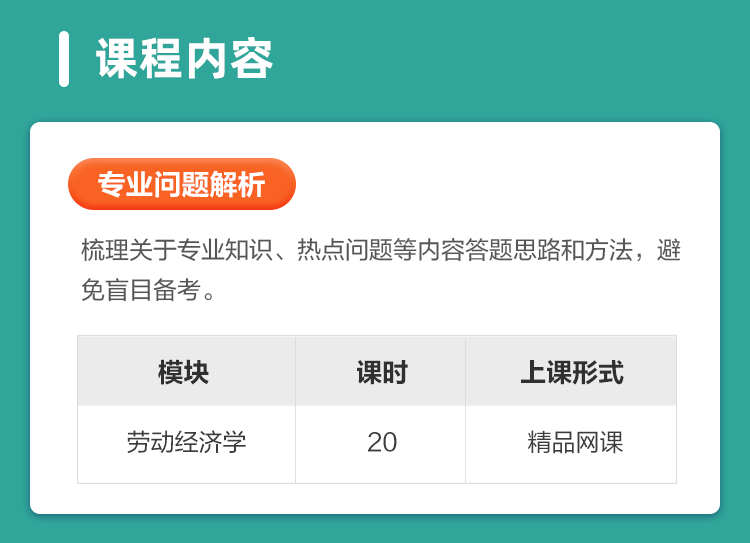 课程内容

专业问题解析

梳理关于专业知识、热点问题等内容答题思路和方法，避免盲目备考。

| 模块 | 课时 | 上课形式 |
|---|---|---|
| 劳动经济学 | 20 | 精品网课 |